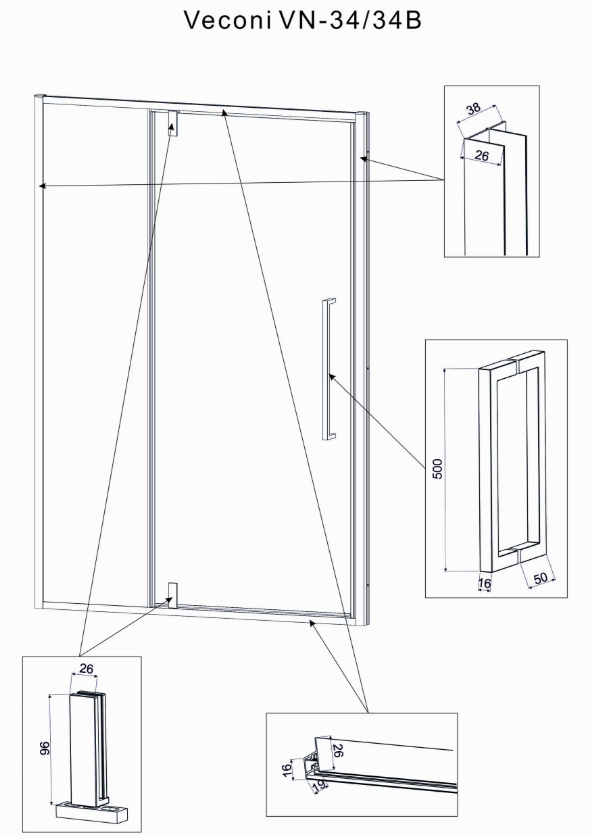 Veconi VN-34/34B

38
26

500
16
50

26
96

26
16
19